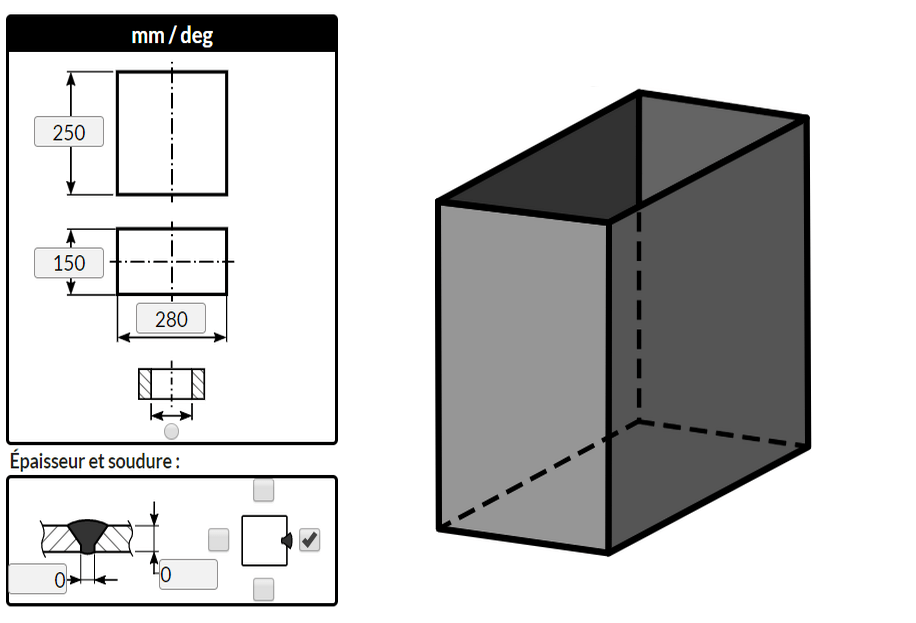 mm / deg

250

150

280

Épaisseur et soudure :

0

0